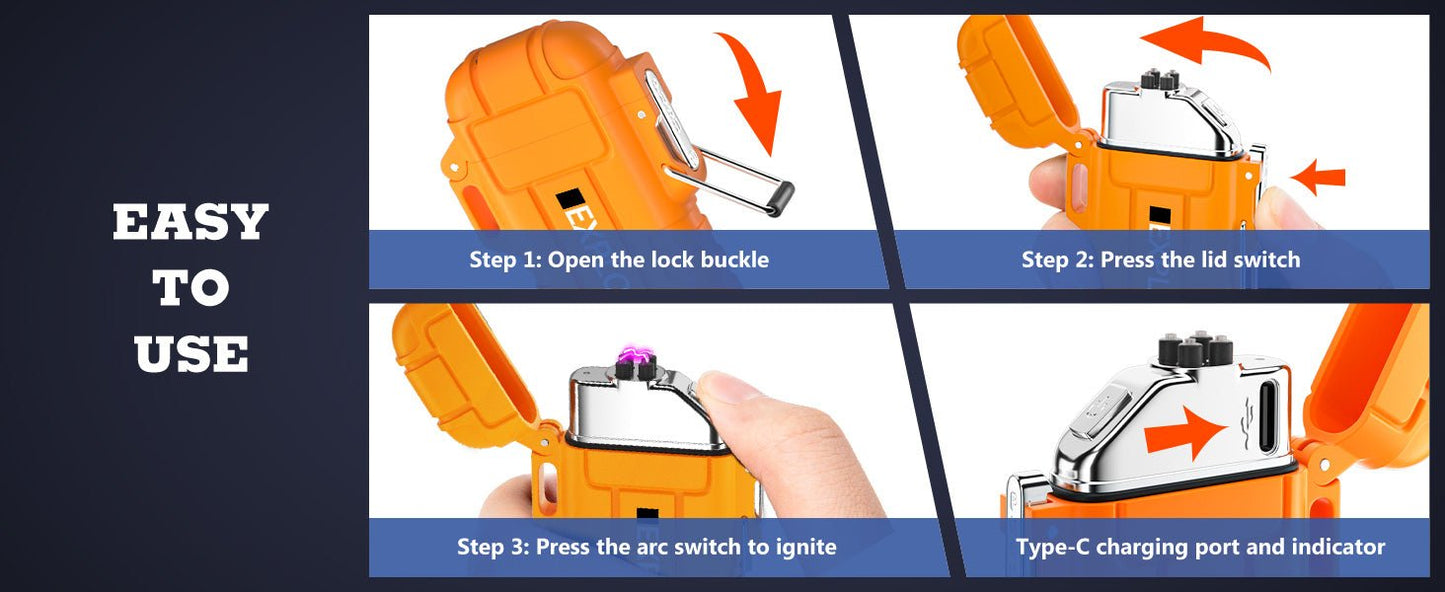 EASY TO USE

Step 1: Open the lock buckle

Step 2: Press the lid switch

Step 3: Press the arc switch to ignite

Type-C charging port and indicator