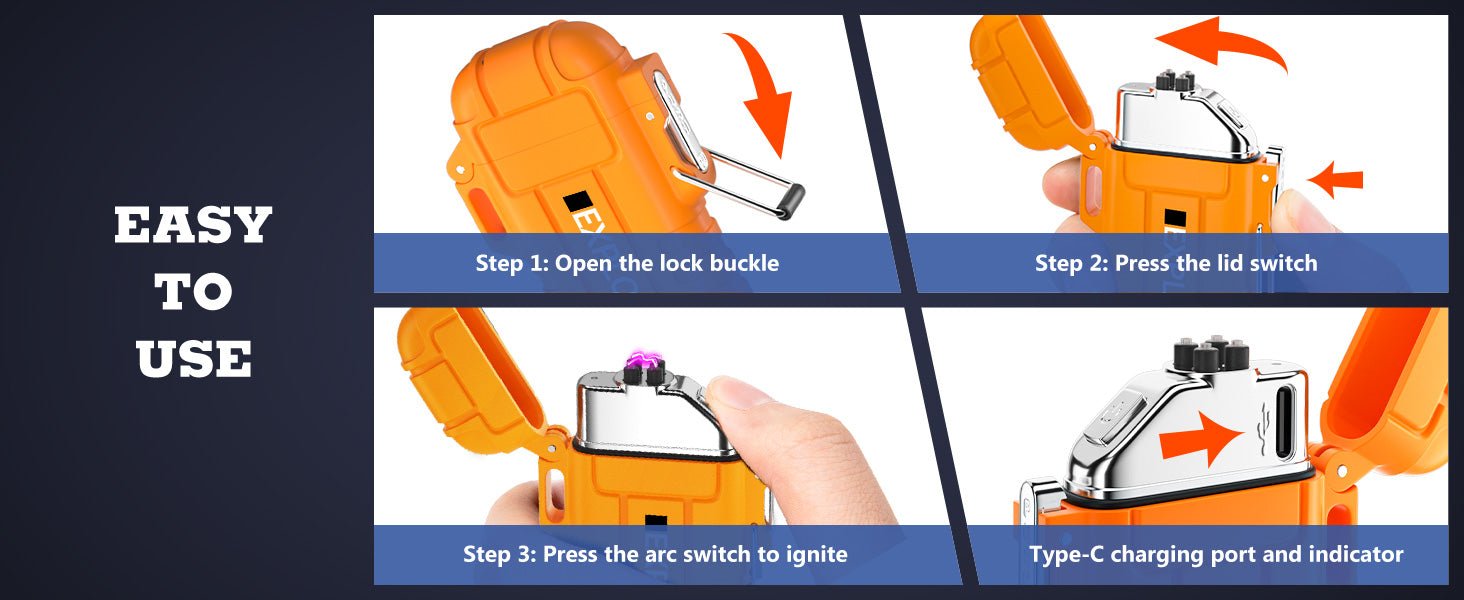 EASY TO USE

Step 1: Open the lock buckle

Step 2: Press the lid switch

Step 3: Press the arc switch to ignite

Type-C charging port and indicator